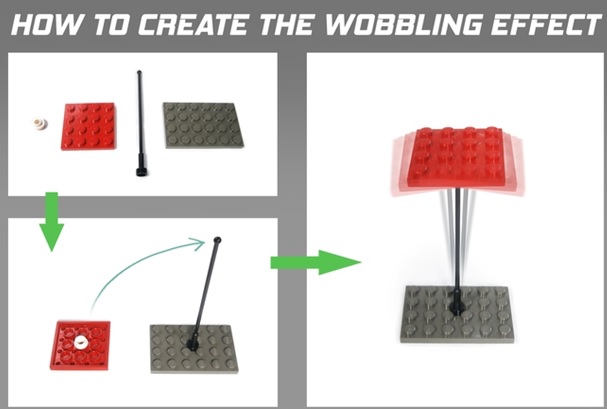 HOW TO CREATE THE WOBBLING EFFECT